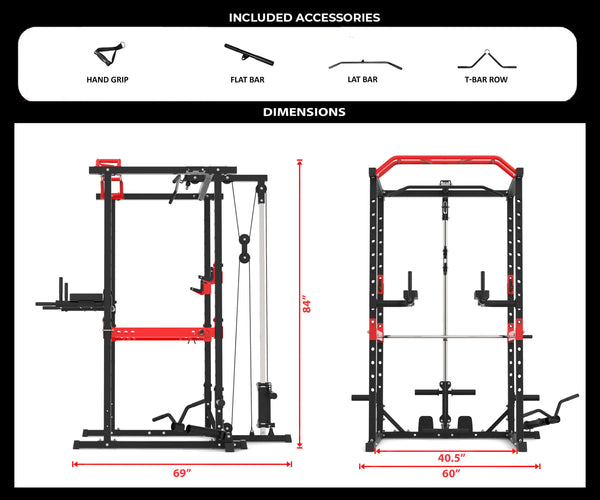 INCLUDED ACCESSORIES

HAND GRIP

FLAT BAR

LAT BAR

T-BAR ROW

DIMENSIONS

84"

69"

40.5"

60"