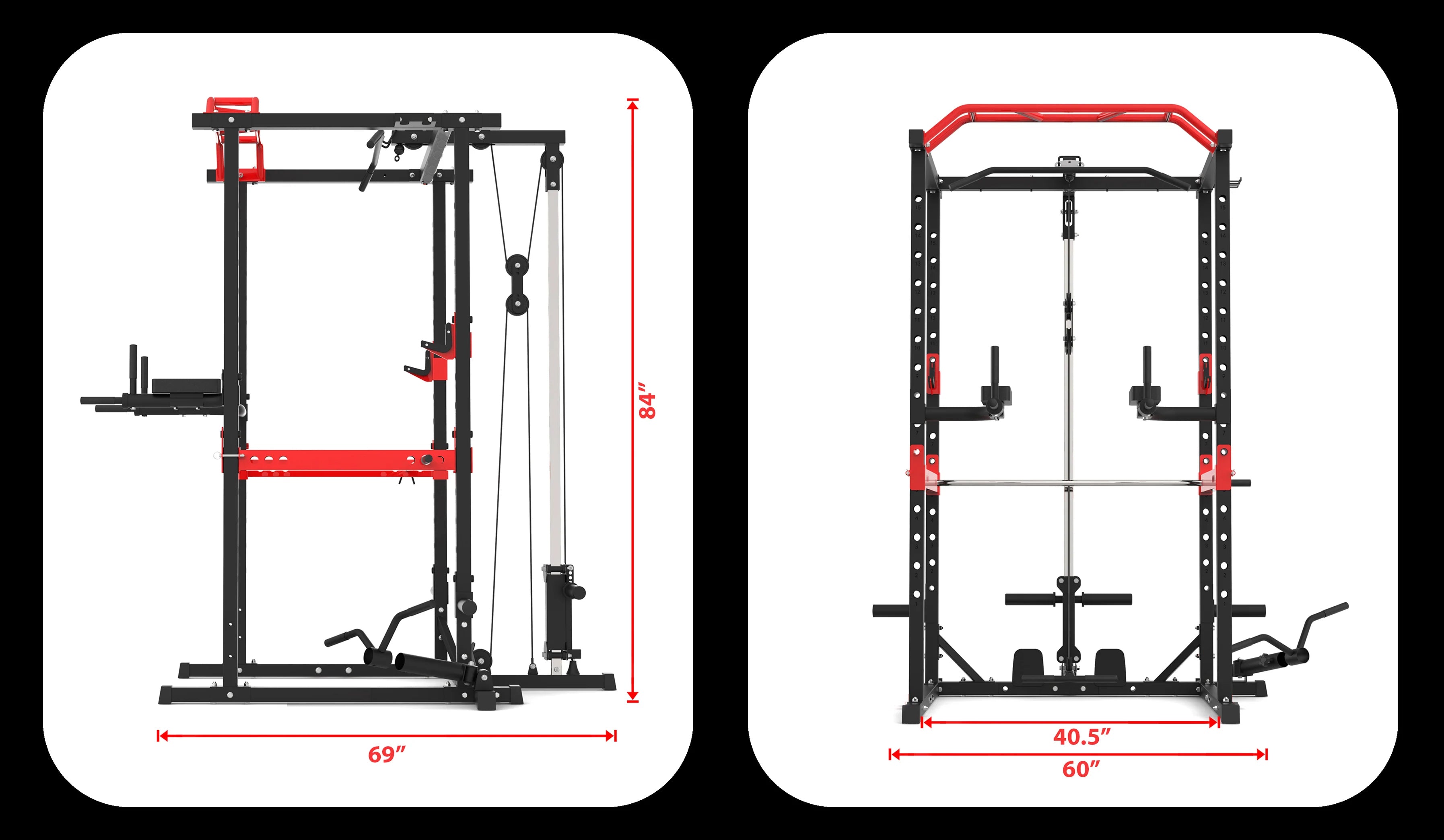 84″

69″

40.5″

60″