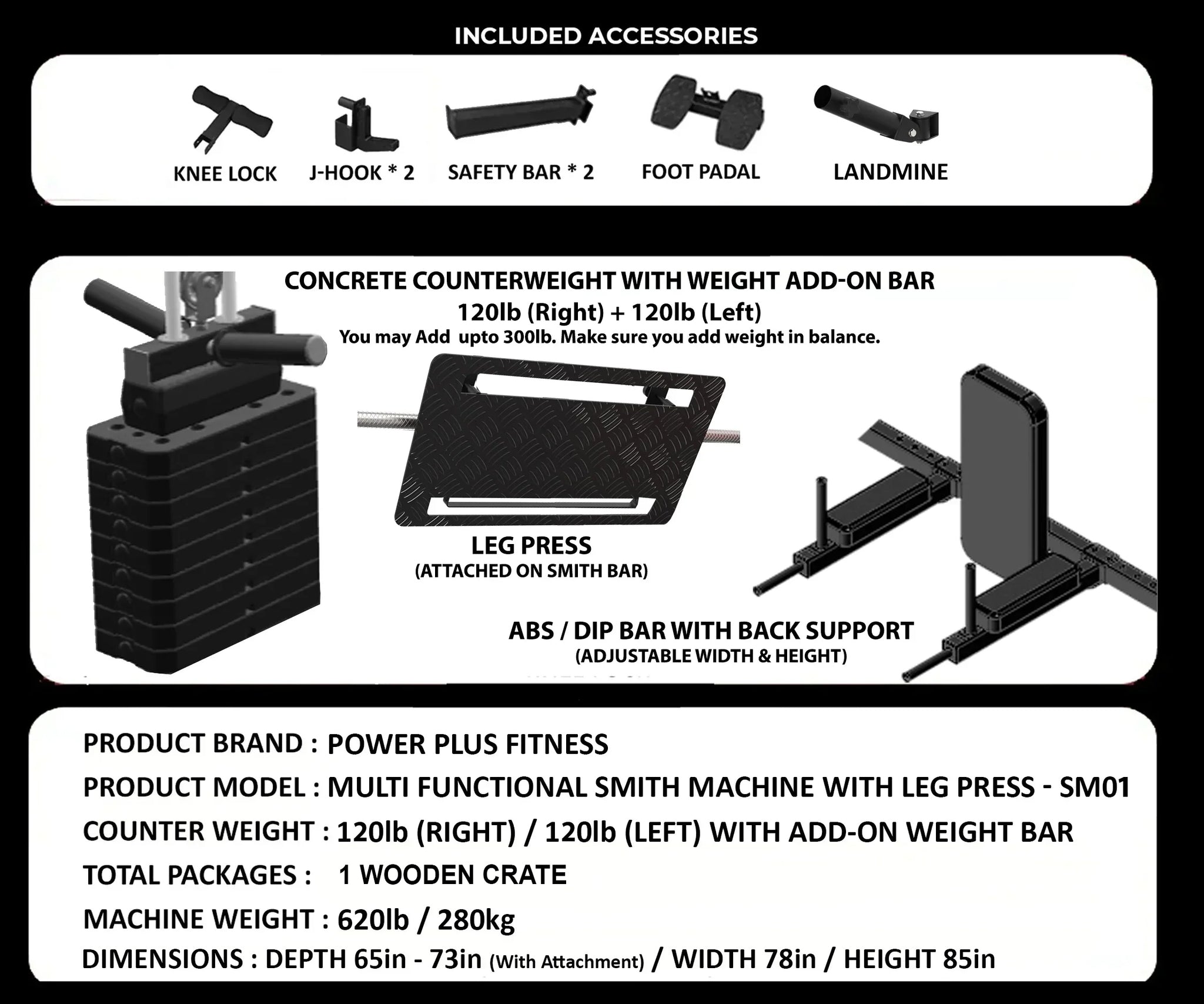 INCLUDED ACCESSORIES

KNEE LOCK
J-HOOK * 2
SAFETY BAR * 2
FOOT PADAL
LANDMINE

CONCRETE COUNTERWEIGHT WITH WEIGHT ADD-ON BAR
120lb (Right) + 120lb (Left)
You may Add upto 300lb. Make sure you add weight in balance.

LEG PRESS
(ATTACHED ON SMITH BAR)

ABS / DIP BAR WITH BACK SUPPORT
(ADJUSTABLE WIDTH & HEIGHT)

PRODUCT BRAND : POWER PLUS FITNESS
PRODUCT MODEL : MULTI FUNCTIONAL SMITH MACHINE WITH LEG PRESS - SM01
COUNTER WEIGHT : 120lb (RIGHT) / 120lb (LEFT) WITH ADD-ON WEIGHT BAR
TOTAL PACKAGES : 1 WOODEN CRATE
MACHINE WEIGHT : 620lb / 280kg
DIMENSIONS : DEPTH 65in - 73in (With Attachment) / WIDTH 78in / HEIGHT 85in