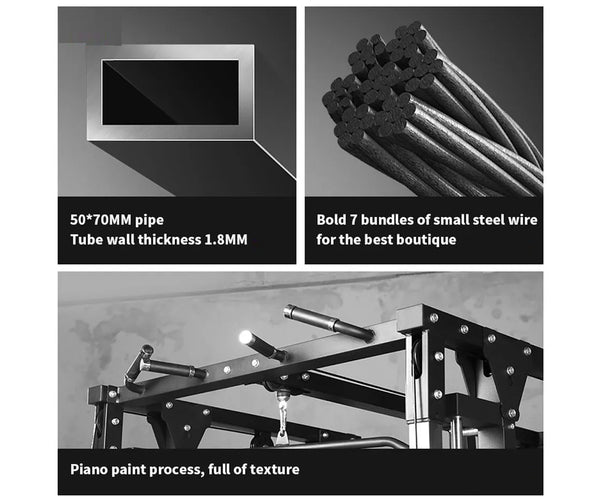 50*70MM pipe
Tube wall thickness 1.8MM

Bold 7 bundles of small steel wire for the best boutique

Piano paint process, full of texture