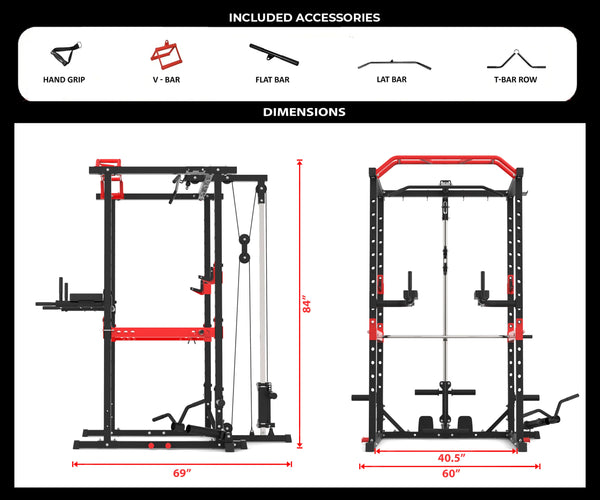 INCLUDED ACCESSORIES

HAND GRIP

V - BAR

FLAT BAR

LAT BAR

T-BAR ROW

DIMENSIONS

84"

69"

40.5"

60"