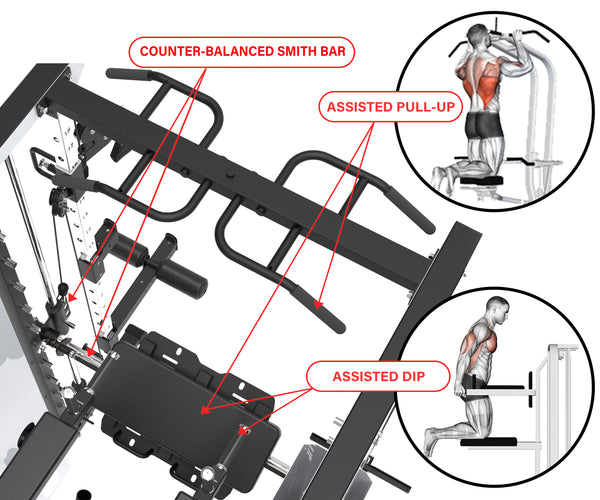 COUNTER-BALANCED SMITH BAR

ASSISTED PULL-UP

ASSISTED DIP