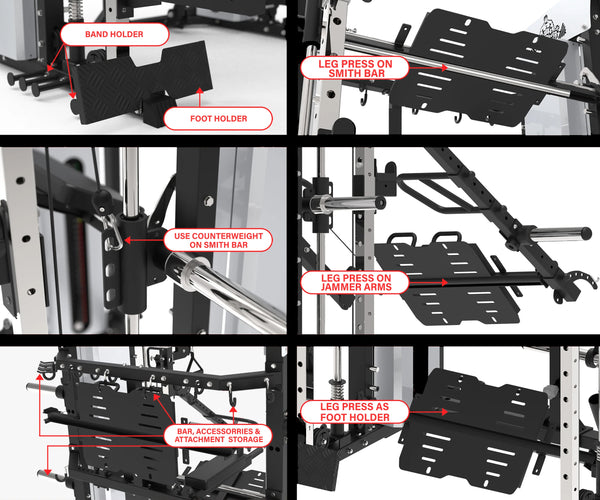 BAND HOLDER

FOOT HOLDER

LEG PRESS ON SMITH BAR

USE COUNTERWEIGHT ON SMITH BAR

LEG PRESS ON JAMMER ARMS

BAR, ACCESSORRIES & ATTACHMENT STORAGE

LEG PRESS AS FOOT HOLDER