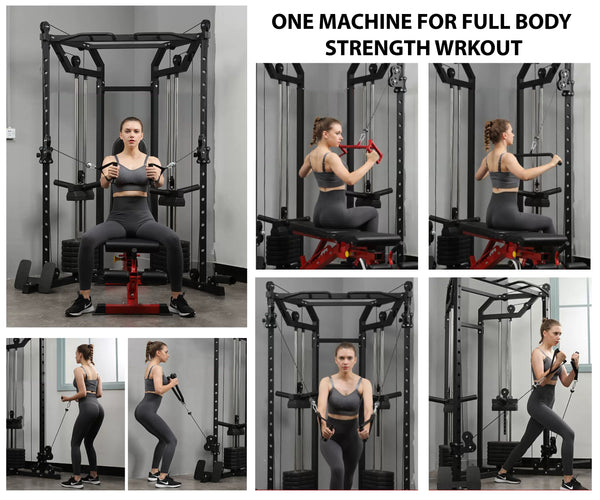 ONE MACHINE FOR FULL BODY STRENGTH WRKOUT