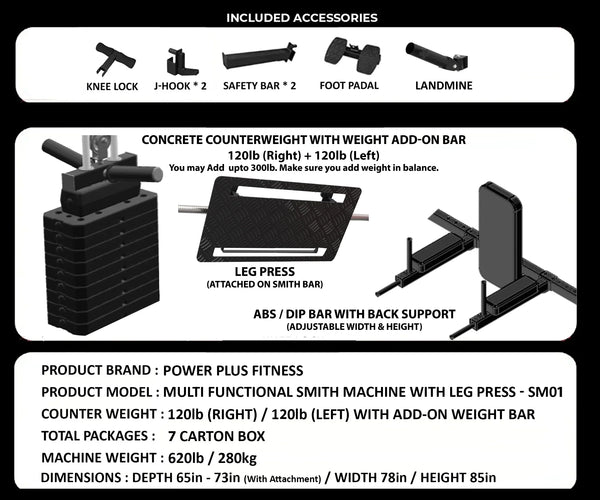 INCLUDED ACCESSORIES

KNEE LOCK
J-HOOK * 2
SAFETY BAR * 2
FOOT PADAL
LANDMINE

CONCRETE COUNTERWEIGHT WITH WEIGHT ADD-ON BAR
120lb (Right) + 120lb (Left)
You may Add upto 300lb. Make sure you add weight in balance.

LEG PRESS
(ATTACHED ON SMITH BAR)

ABS / DIP BAR WITH BACK SUPPORT
(ADJUSTABLE WIDTH & HEIGHT)

PRODUCT BRAND : POWER PLUS FITNESS
PRODUCT MODEL : MULTI FUNCTIONAL SMITH MACHINE WITH LEG PRESS - SM01
COUNTER WEIGHT : 120lb (RIGHT) / 120lb (LEFT) WITH ADD-ON WEIGHT BAR
TOTAL PACKAGES : 7 CARTON BOX
MACHINE WEIGHT : 620lb / 280kg
DIMENSIONS : DEPTH 65in - 73in (With Attachment) / WIDTH 78in / HEIGHT 85in