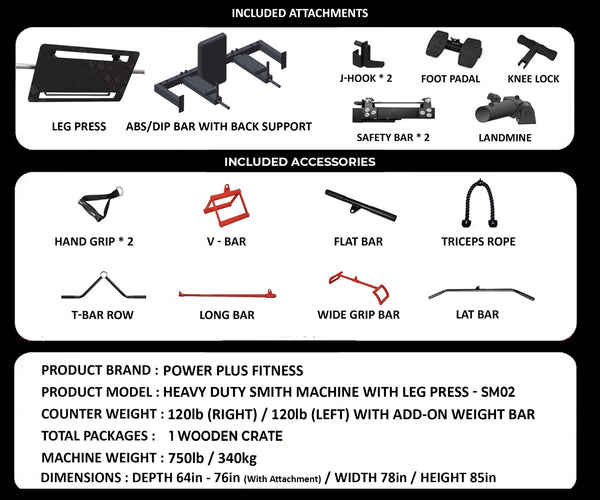 INCLUDED ATTACHMENTS

LEG PRESS

ABS/DIP BAR WITH BACK SUPPORT

J-HOOK * 2

FOOT PADAL

KNEE LOCK

SAFETY BAR * 2

LANDMINE

INCLUDED ACCESSORIES

HAND GRIP * 2

V - BAR

FLAT BAR

TRICEPS ROPE

T-BAR ROW

LONG BAR

WIDE GRIP BAR

LAT BAR

PRODUCT BRAND : POWER PLUS FITNESS
PRODUCT MODEL : HEAVY DUTY SMITH MACHINE WITH LEG PRESS - SM02
COUNTER WEIGHT : 120lb (RIGHT) / 120lb (LEFT) WITH ADD-ON WEIGHT BAR
TOTAL PACKAGES : 1 WOODEN CRATE
MACHINE WEIGHT : 750lb / 340kg
DIMENSIONS : DEPTH 64in - 76in (With Attachment) / WIDTH 78in / HEIGHT 85in