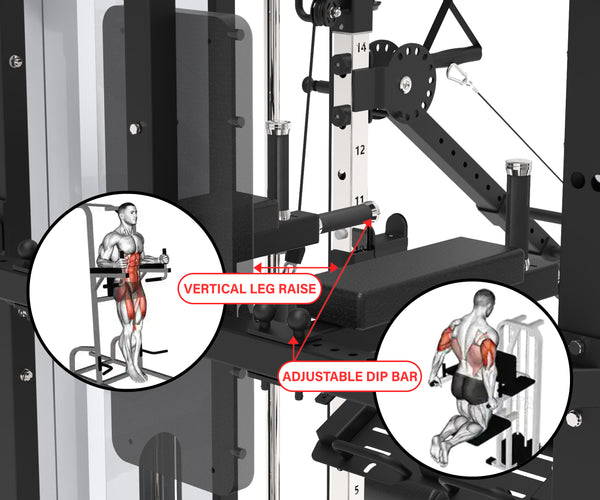 14

12

11

VERTICAL LEG RAISE

ADJUSTABLE DIP BAR

5